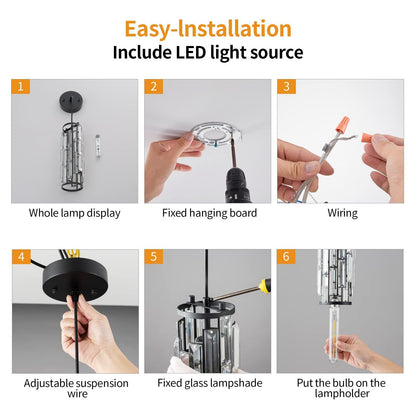 Easy-Installation
Include LED light source

1
Whole lamp display

2
Fixed hanging board

3
Wiring

4
Adjustable suspension wire

5
Fixed glass lampshade

6
Put the bulb on the lampholder