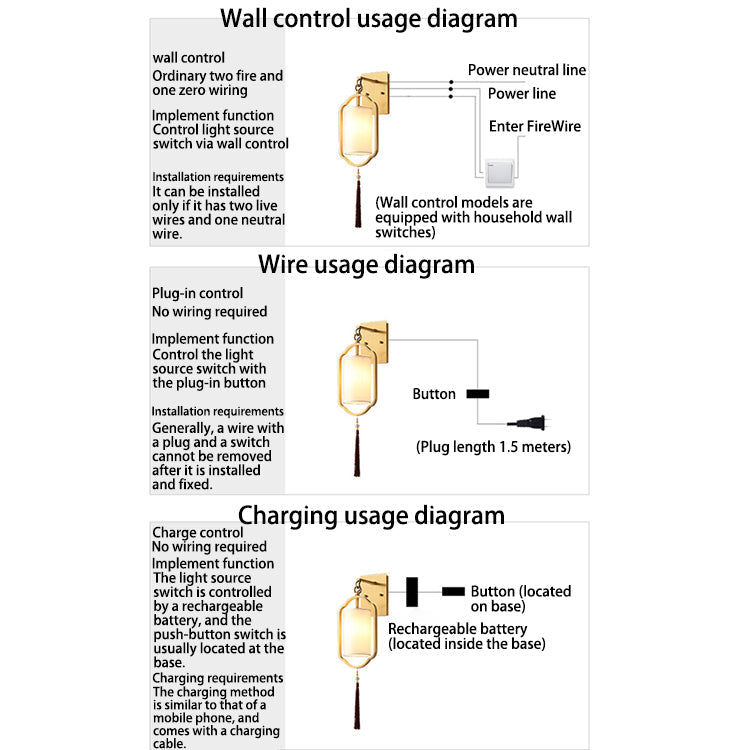 Wall control usage diagram

wall control
Ordinary two fire and one zero wiring

Implement function
Control light source switch via wall control

Installation requirements
It can be installed only if it has two live wires and one neutral wire.

Power neutral line
Power line
Enter FireWire

(Wall control models are equipped with household wall switches)

Wire usage diagram

Plug-in control
No wiring required

Implement function
Control the light source switch with the plug-in button

Installation requirements
Generally, a wire with a plug and a switch cannot be removed after it is installed and fixed.

Button

(Plug length 1.5 meters)

Charging usage diagram

Charge control
No wiring required
Implement function
The light source switch is controlled by a rechargeable battery, and the push-button switch is usually located at the base.
Charging requirements
The charging method is similar to that of a mobile phone, and comes with a charging cable.

Button (located on base)
Rechargeable battery (located inside the base)