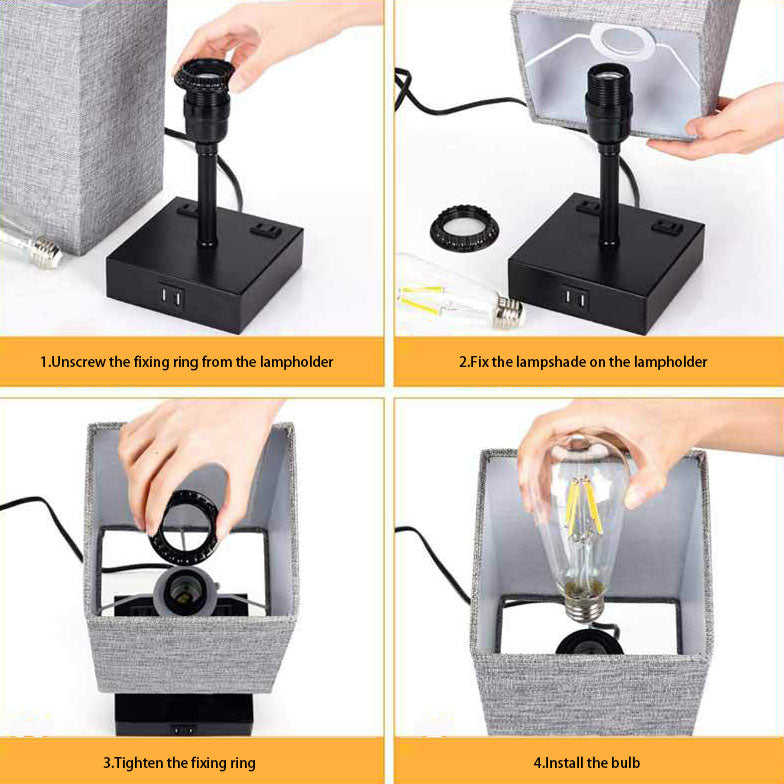 1.Unscrew the fixing ring from the lampholder

2.Fix the lampshade on the lampholder

3.Tighten the fixing ring

4.Install the bulb