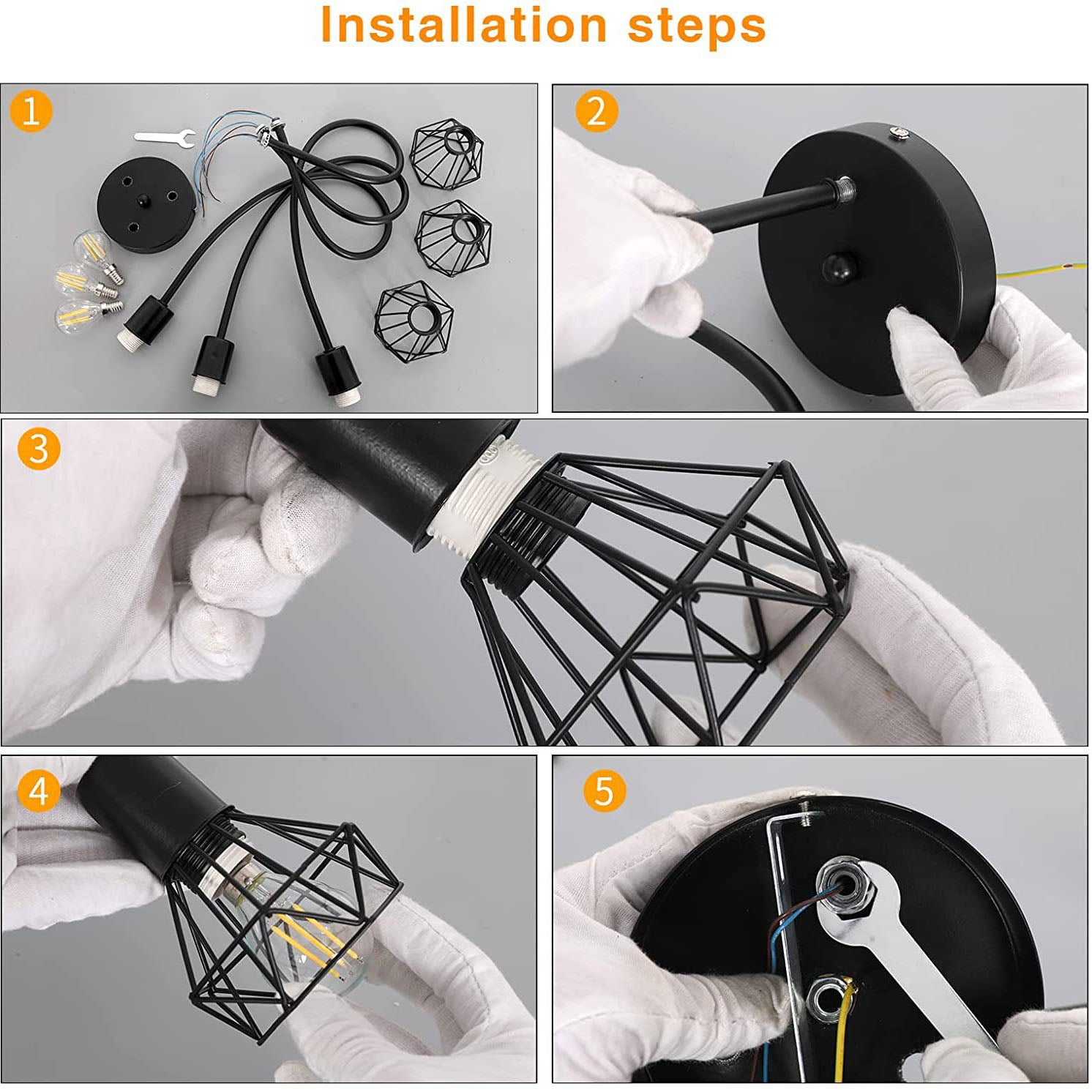 Installation steps

1

2

3

4

5