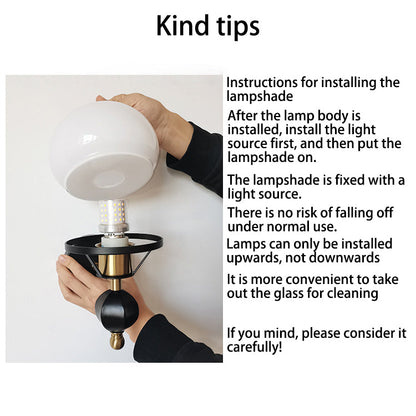 Kind tips

Instructions for installing the lampshade

After the lamp body is installed, install the light source first, and then put the lampshade on.

The lampshade is fixed with a light source.

There is no risk of falling off under normal use.

Lamps can only be installed upwards, not downwards

It is more convenient to take out the glass for cleaning

If you mind, please consider it carefully!