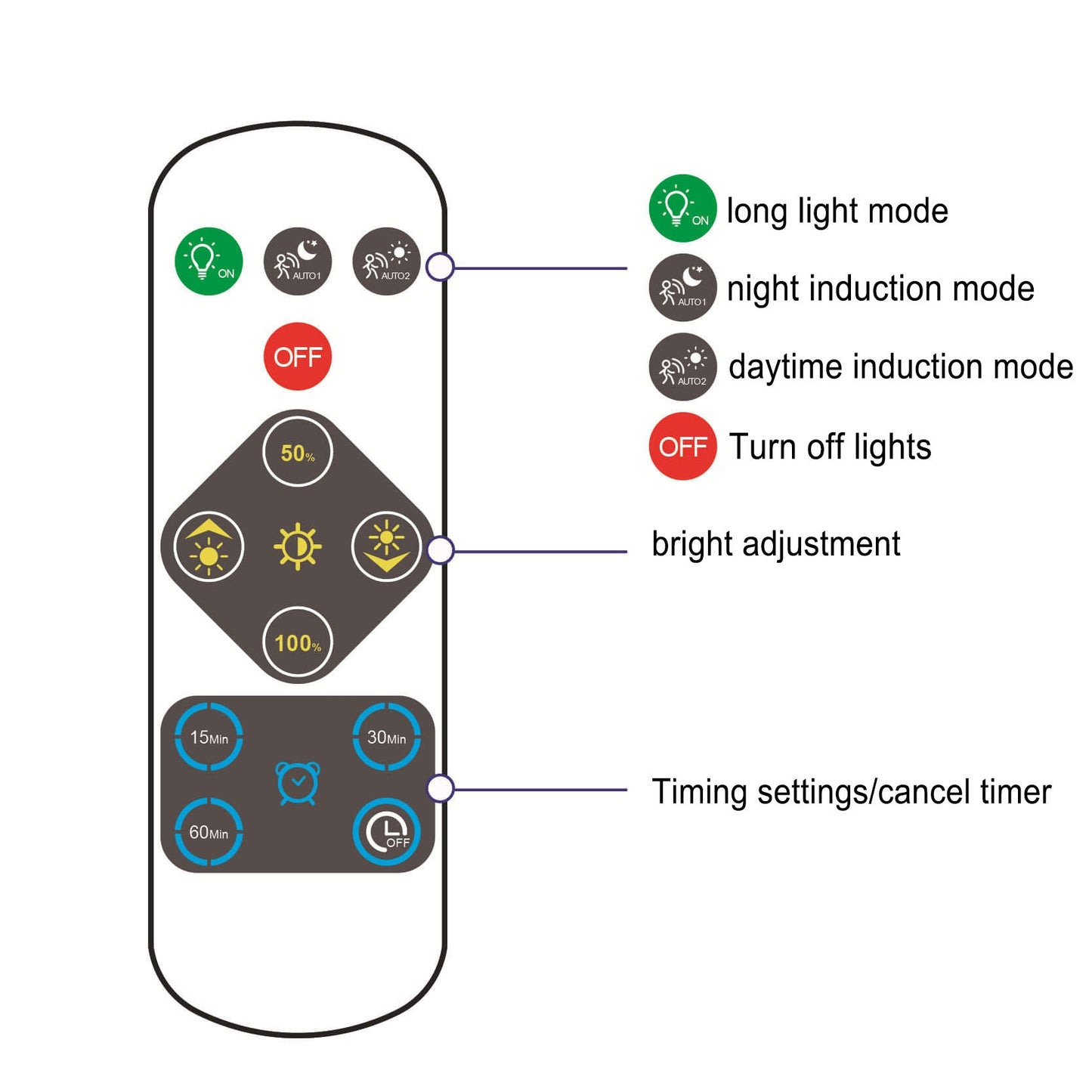 ON AUTO1 AUTO2

OFF

50%

100%

15Min 30Min

60Min OFF

ON long light mode

AUTO1 night induction mode

AUTO2 daytime induction mode

OFF Turn off lights

bright adjustment

Timing settings/cancel timer