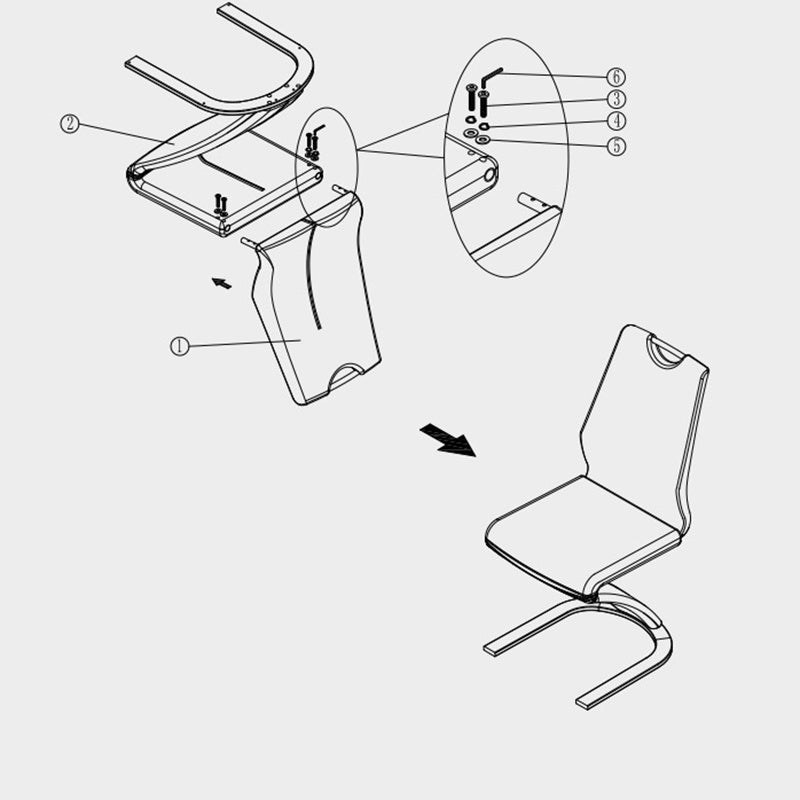 ②
⑥
③
④
⑤
①