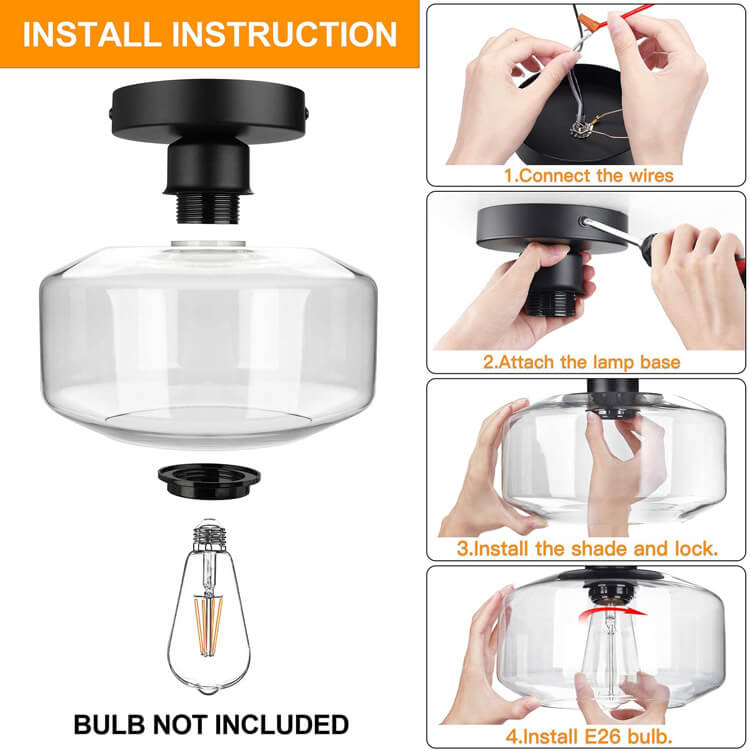 INSTALL INSTRUCTION

BULB NOT INCLUDED

1.Connect the wires

2.Attach the lamp base

3.Install the shade and lock.

4.Install E26 bulb.