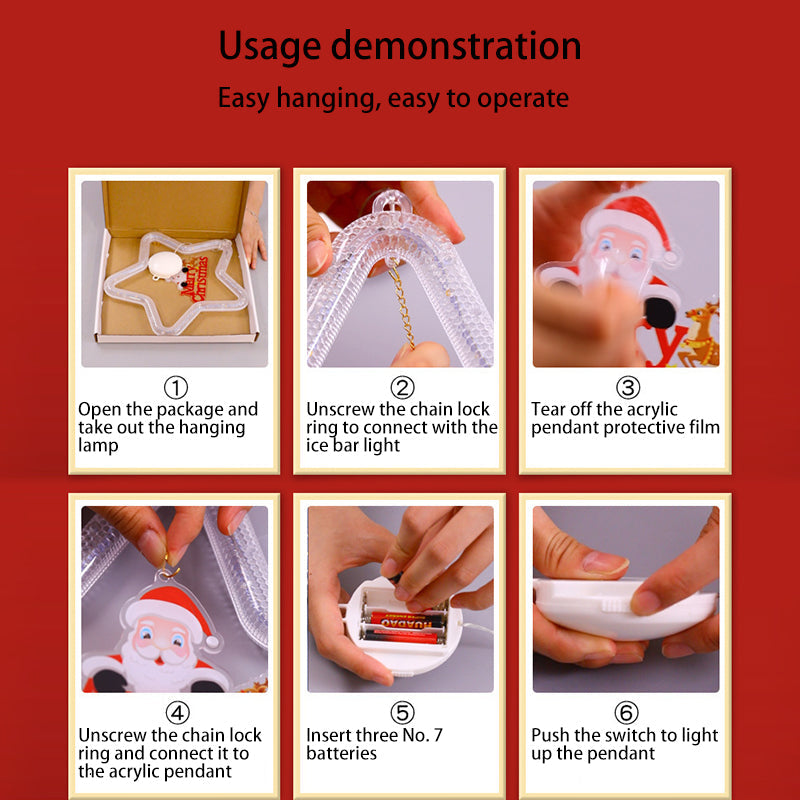 Usage demonstration

Easy hanging, easy to operate

Merry Christmas

①
Open the package and take out the hanging lamp

②
Unscrew the chain lock ring to connect with the ice bar light

③
Tear off the acrylic pendant protective film

④
Unscrew the chain lock ring and connect it to the acrylic pendant

HUADAO

⑤
Insert three No. 7 batteries

⑥
Push the switch to light up the pendant