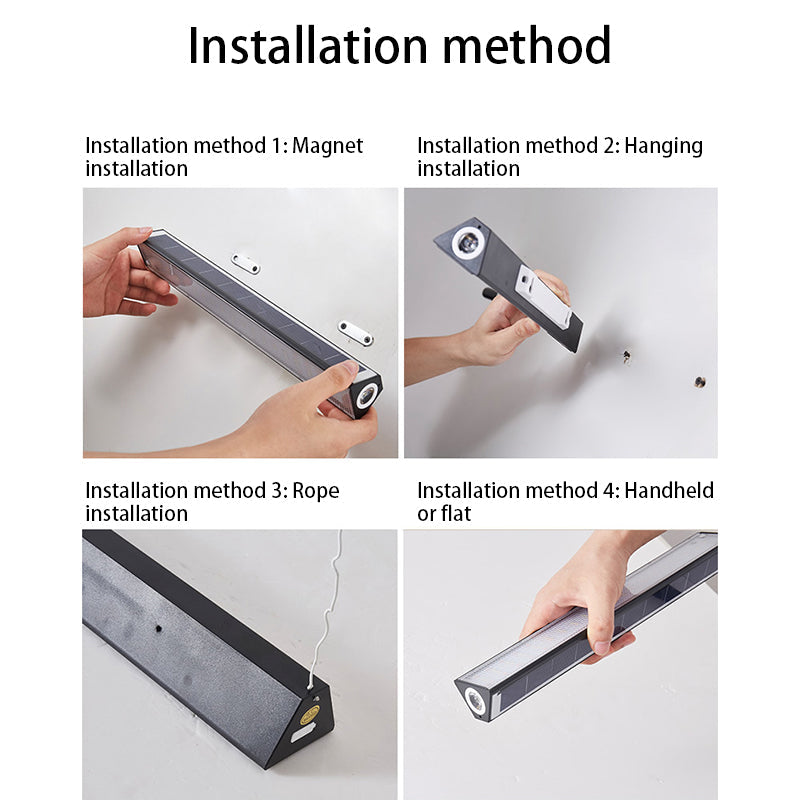 Installation method

Installation method 1: Magnet installation

Installation method 2: Hanging installation

Installation method 3: Rope installation

Installation method 4: Handheld or flat