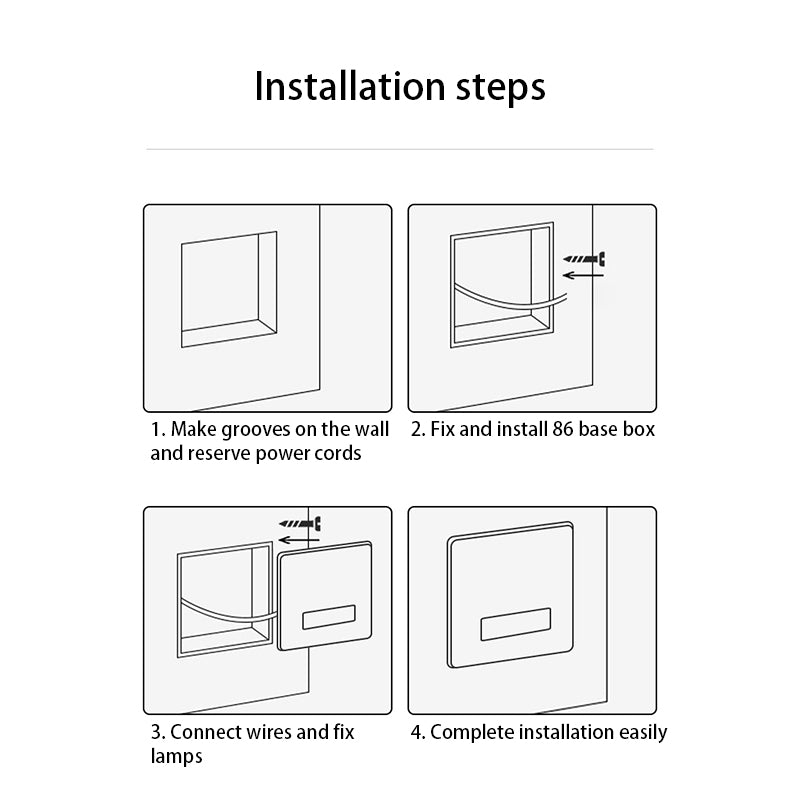 Installation steps

1. Make grooves on the wall and reserve power cords

2. Fix and install 86 base box

3. Connect wires and fix lamps

4. Complete installation easily