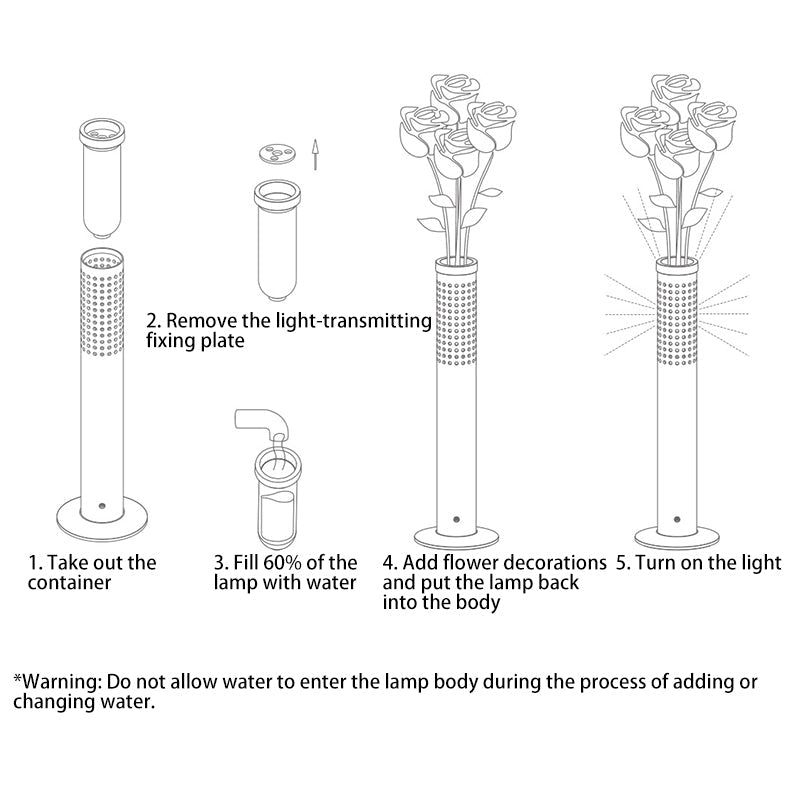 2. Remove the light-transmitting fixing plate

1. Take out the container

3. Fill 60% of the lamp with water

4. Add flower decorations and put the lamp back into the body

5. Turn on the light

*Warning: Do not allow water to enter the lamp body during the process of adding or changing water.