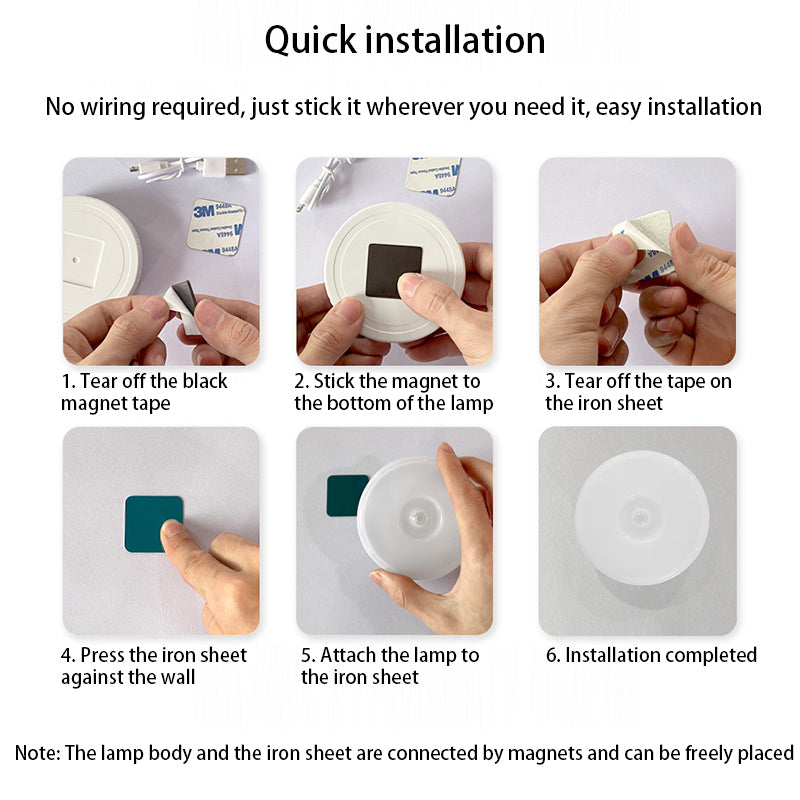 Quick installation

No wiring required, just stick it wherever you need it, easy installation

3M 9448A

1. Tear off the black magnet tape

2. Stick the magnet to the bottom of the lamp

3. Tear off the tape on the iron sheet

4. Press the iron sheet against the wall

5. Attach the lamp to the iron sheet

6. Installation completed

Note: The lamp body and the iron sheet are connected by magnets and can be freely placed