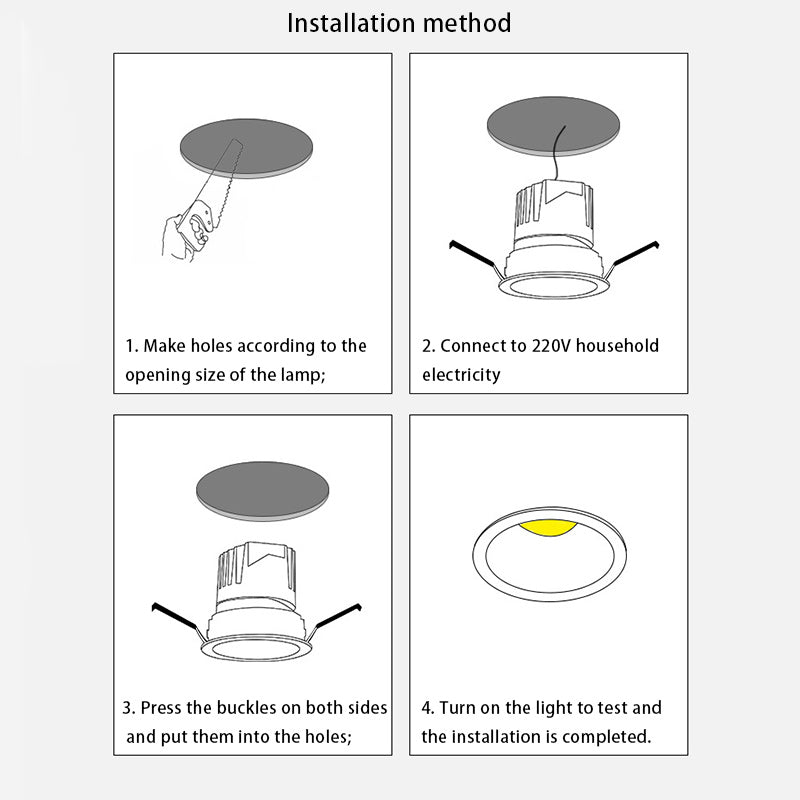 Installation method

1. Make holes according to the opening size of the lamp;

2. Connect to 220V household electricity

3. Press the buckles on both sides and put them into the holes;

4. Turn on the light to test and the installation is completed.