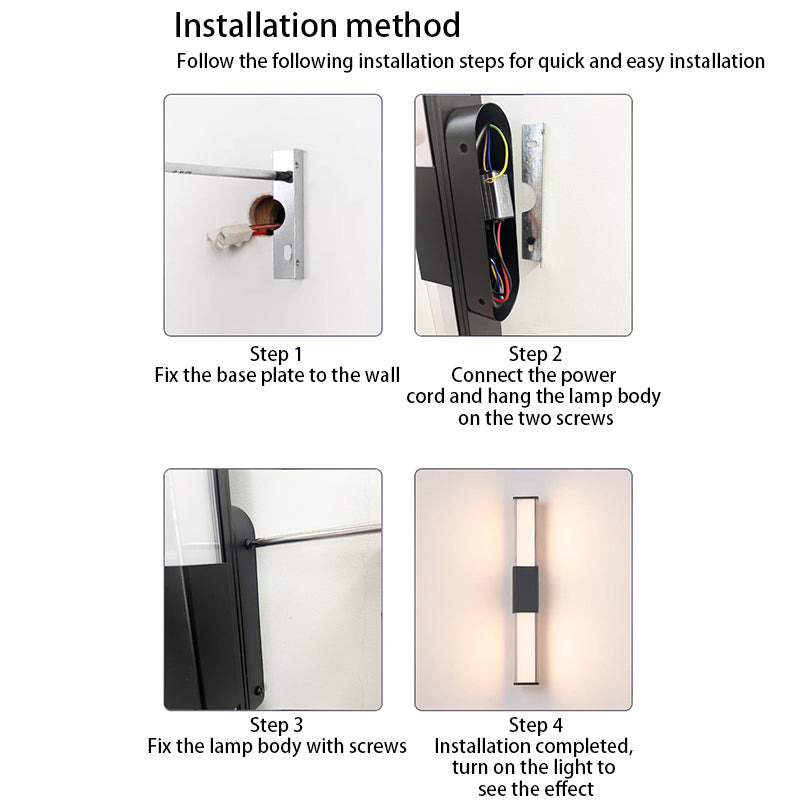 Installation method

Follow the following installation steps for quick and easy installation

Step 1
Fix the base plate to the wall

Step 2
Connect the power cord and hang the lamp body on the two screws

Step 3
Fix the lamp body with screws

Step 4
Installation completed, turn on the light to see the effect