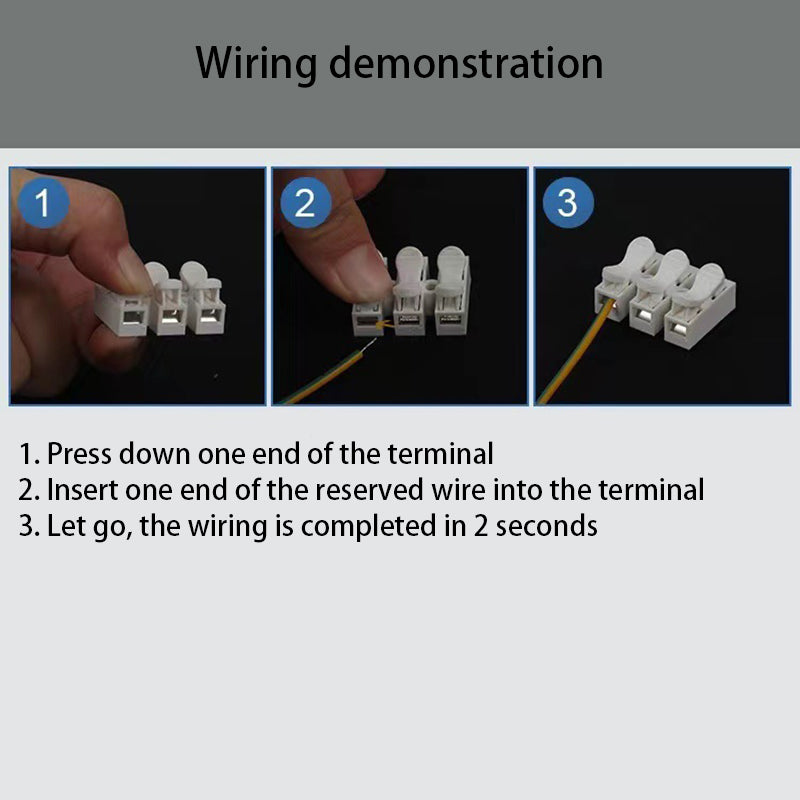 Wiring demonstration

1

2

3

1. Press down one end of the terminal
2. Insert one end of the reserved wire into the terminal
3. Let go, the wiring is completed in 2 seconds