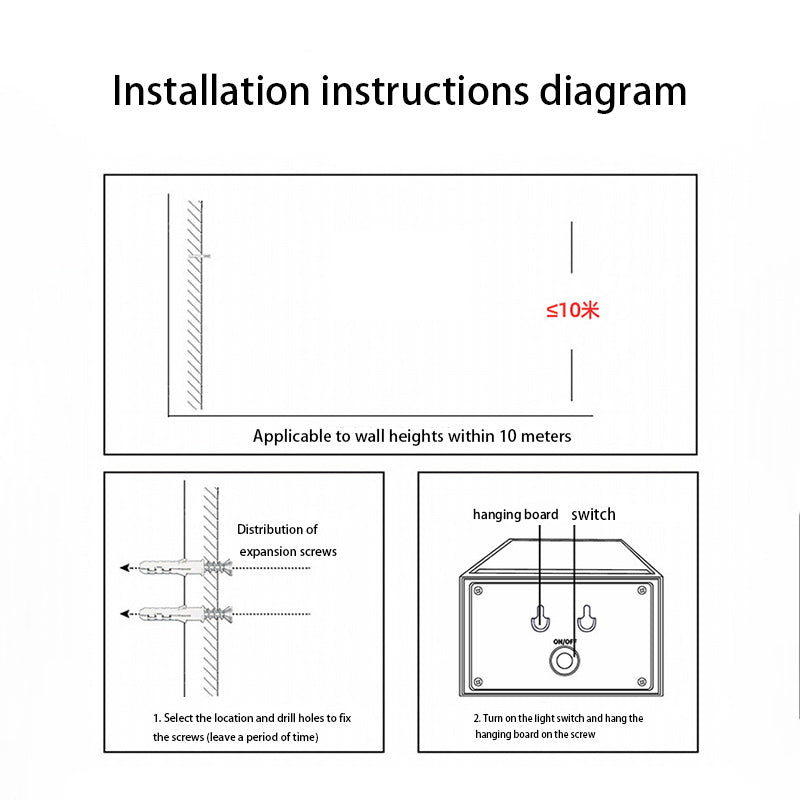 Installation instructions diagram

≤10米

Applicable to wall heights within 10 meters

Distribution of expansion screws

1. Select the location and drill holes to fix the screws (leave a period of time)

hanging board switch

ON/OFF

2. Turn on the light switch and hang the hanging board on the screw