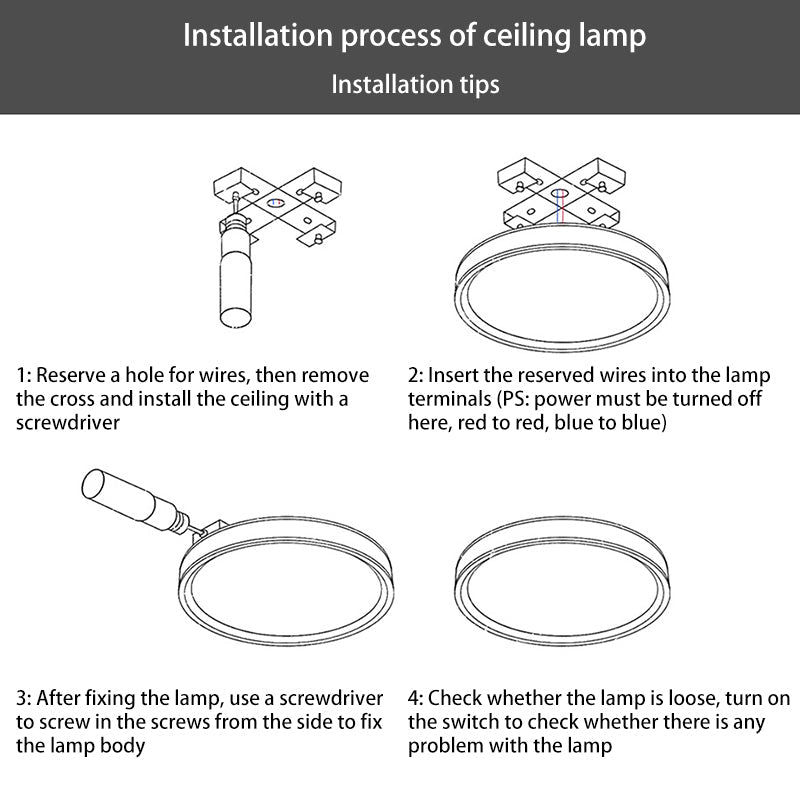 Installation process of ceiling lamp

Installation tips

1: Reserve a hole for wires, then remove the cross and install the ceiling with a screwdriver

2: Insert the reserved wires into the lamp terminals (PS: power must be turned off here, red to red, blue to blue)

3: After fixing the lamp, use a screwdriver to screw in the screws from the side to fix the lamp body

4: Check whether the lamp is loose, turn on the switch to check whether there is any problem with the lamp