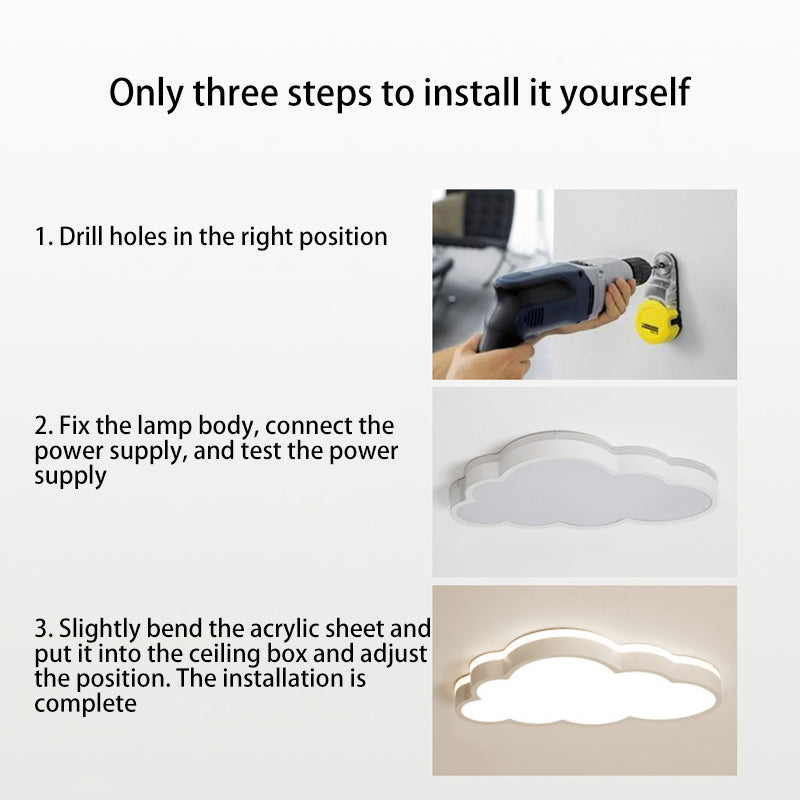 Only three steps to install it yourself

1. Drill holes in the right position

2. Fix the lamp body, connect the power supply, and test the power supply

3. Slightly bend the acrylic sheet and put it into the ceiling box and adjust the position. The installation is complete