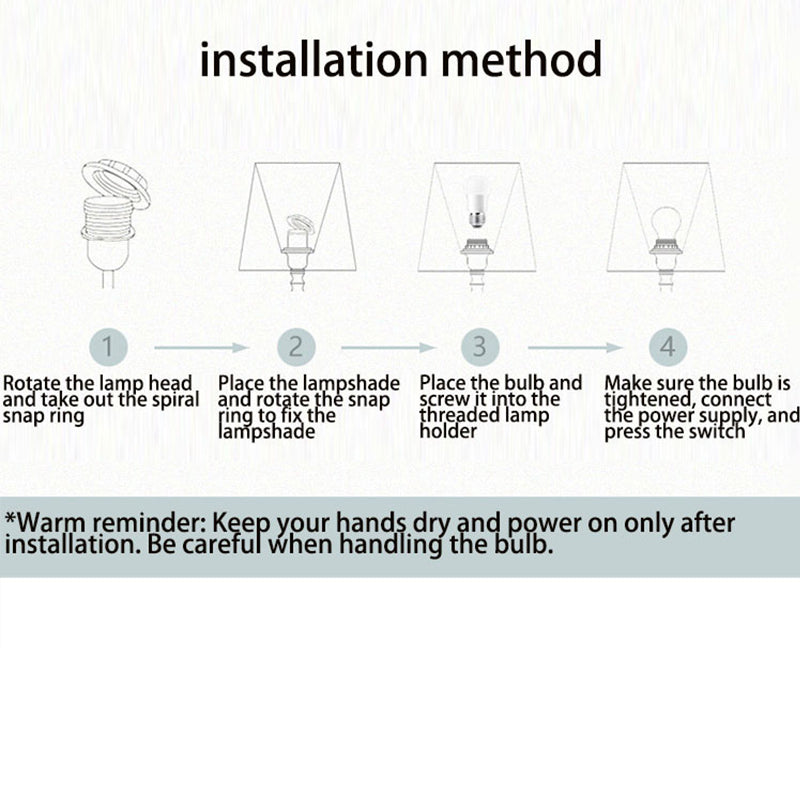 installation method

1

Rotate the lamp head and take out the spiral snap ring

2

Place the lampshade and rotate the snap ring to fix the lampshade

3

Place the bulb and screw it into the threaded lamp holder

4

Make sure the bulb is tightened, connect the power supply, and press the switch

*Warm reminder: Keep your hands dry and power on only after installation. Be careful when handling the bulb.