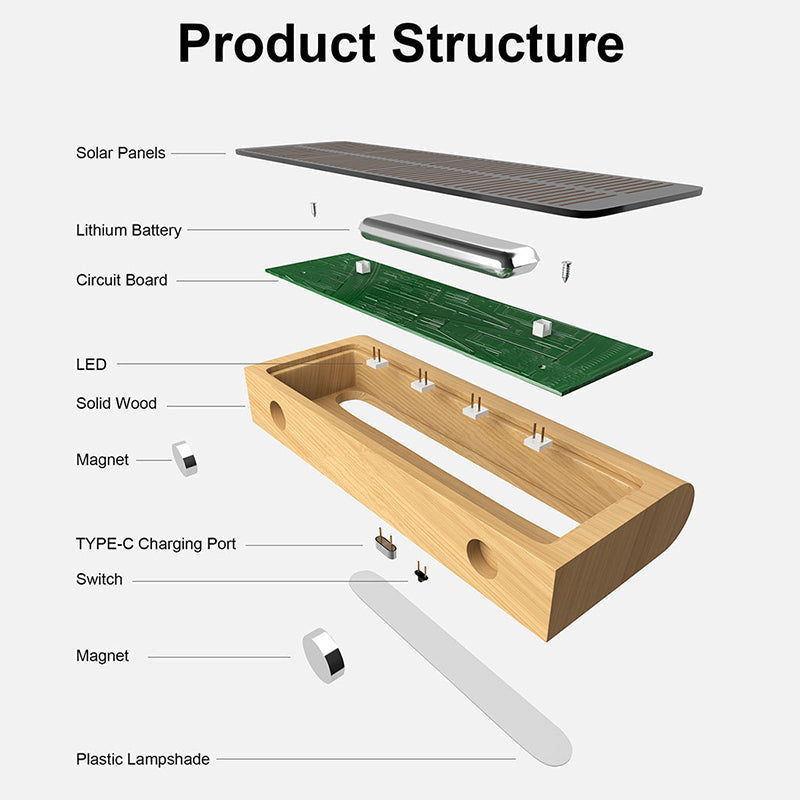 Product Structure

Solar Panels

Lithium Battery

Circuit Board

LED

Solid Wood

Magnet

TYPE-C Charging Port

Switch

Magnet

Plastic Lampshade