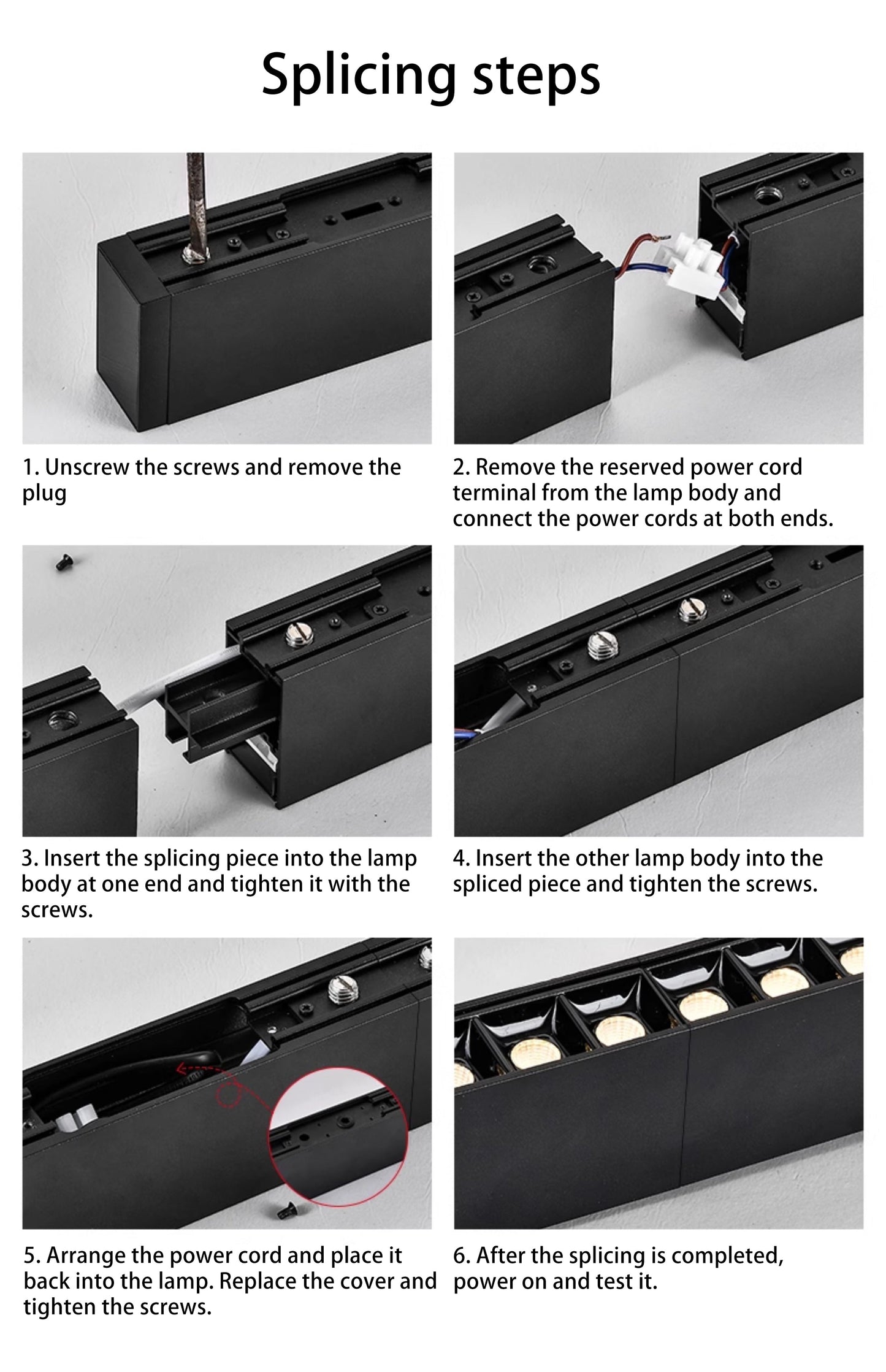 Splicing steps

1. Unscrew the screws and remove the plug

2. Remove the reserved power cord terminal from the lamp body and connect the power cords at both ends.

3. Insert the splicing piece into the lamp body at one end and tighten it with the screws.

4. Insert the other lamp body into the spliced piece and tighten the screws.

5. Arrange the power cord and place it back into the lamp. Replace the cover and tighten the screws.

6. After the splicing is completed, power on and test it.