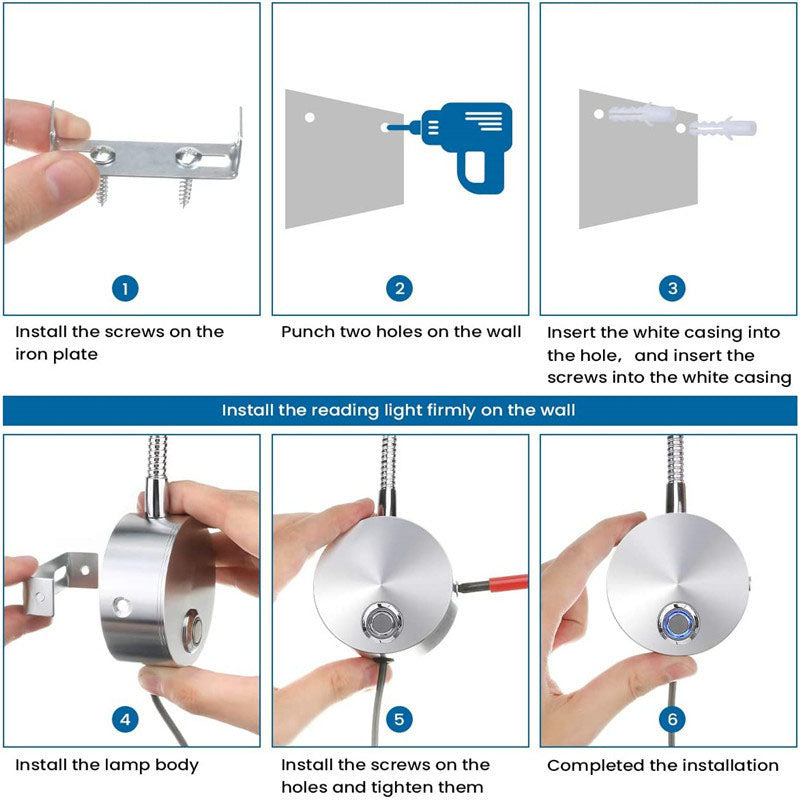 1

Install the screws on the iron plate

2

Punch two holes on the wall

3

Insert the white casing into the hole, and insert the screws into the white casing

Install the reading light firmly on the wall

4

Install the lamp body

5

Install the screws on the holes and tighten them

6

Completed the installation