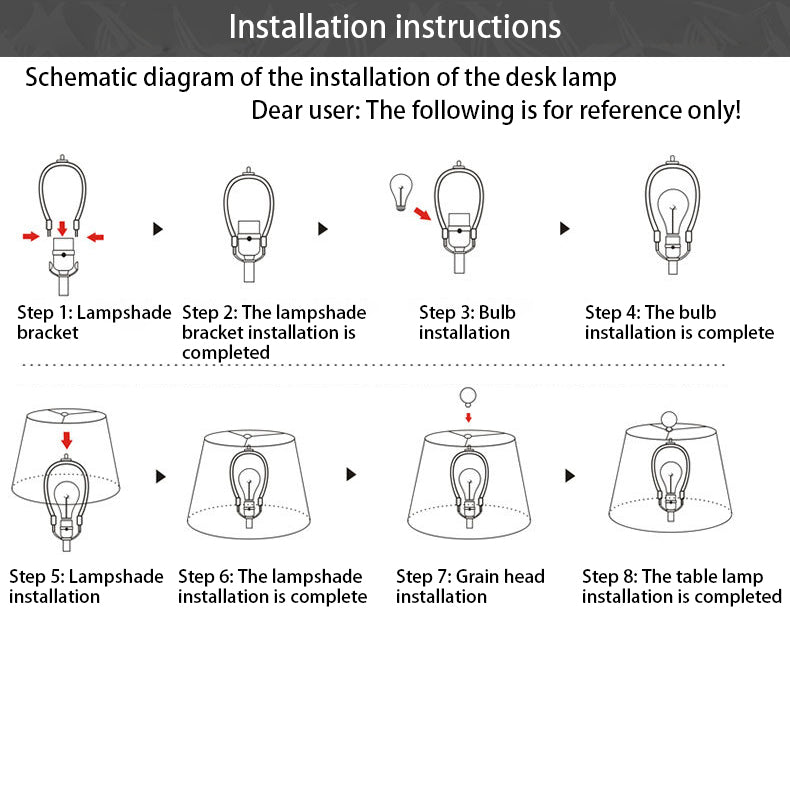 Installation instructions

Schematic diagram of the installation of the desk lamp

Dear user: The following is for reference only!

Step 1: Lampshade bracket

Step 2: The lampshade bracket installation is completed

Step 3: Bulb installation

Step 4: The bulb installation is complete

Step 5: Lampshade installation

Step 6: The lampshade installation is complete

Step 7: Grain head installation

Step 8: The table lamp installation is completed