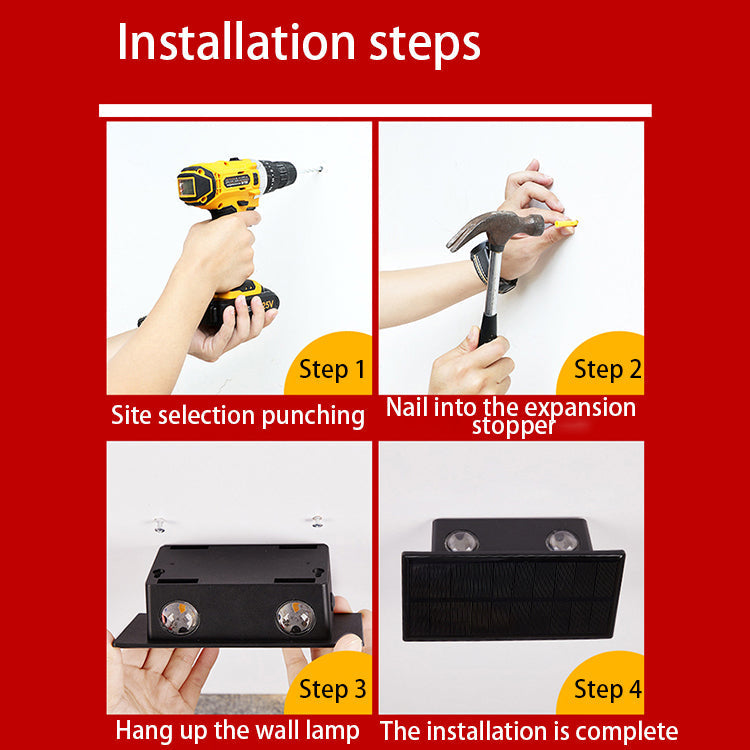 Installation steps

Step 1
Site selection punching

Step 2
Nail into the expansion stopper

Step 3
Hang up the wall lamp

Step 4
The installation is complete