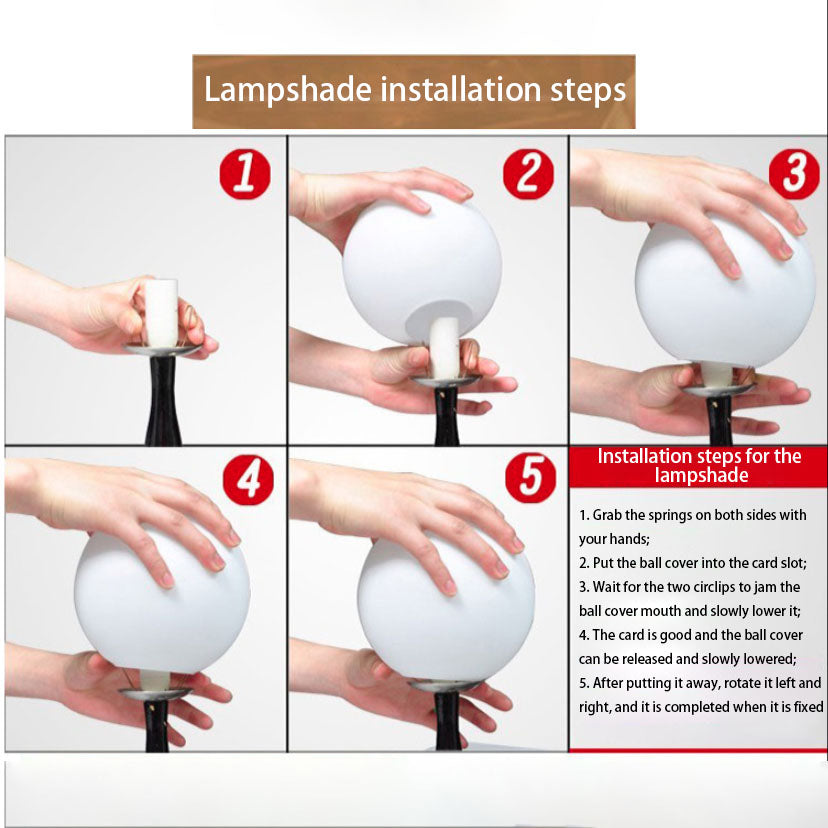 Lampshade installation steps

1

2

3

4

5

Installation steps for the lampshade

1. Grab the springs on both sides with your hands;
2. Put the ball cover into the card slot;
3. Wait for the two circlips to jam the ball cover mouth and slowly lower it;
4. The card is good and the ball cover can be released and slowly lowered;
5. After putting it away, rotate it left and right, and it is completed when it is fixed