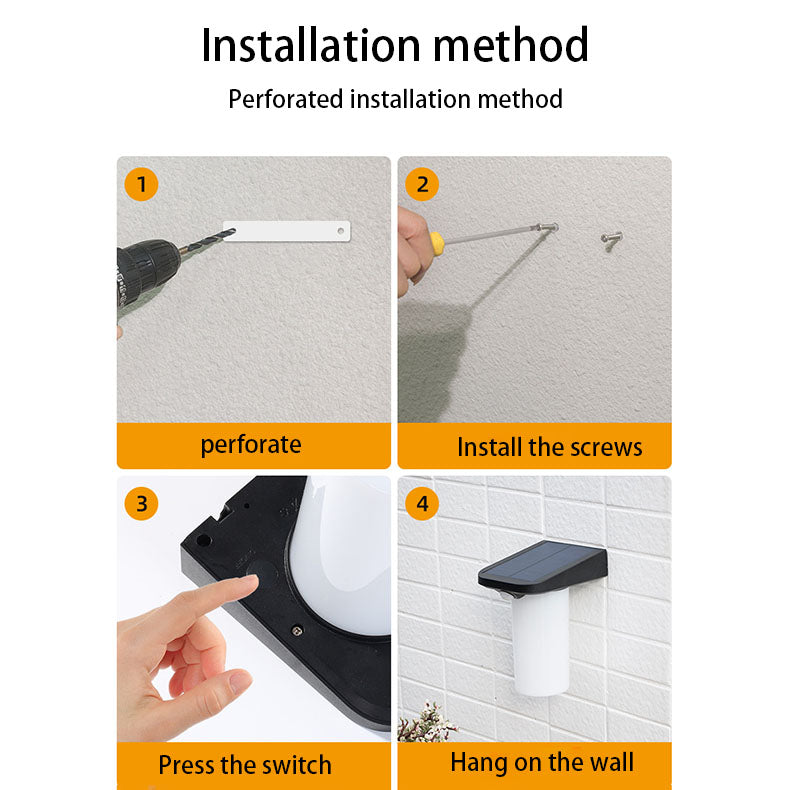 Installation method

Perforated installation method

1

perforate

2

Install the screws

3

Press the switch

4

Hang on the wall