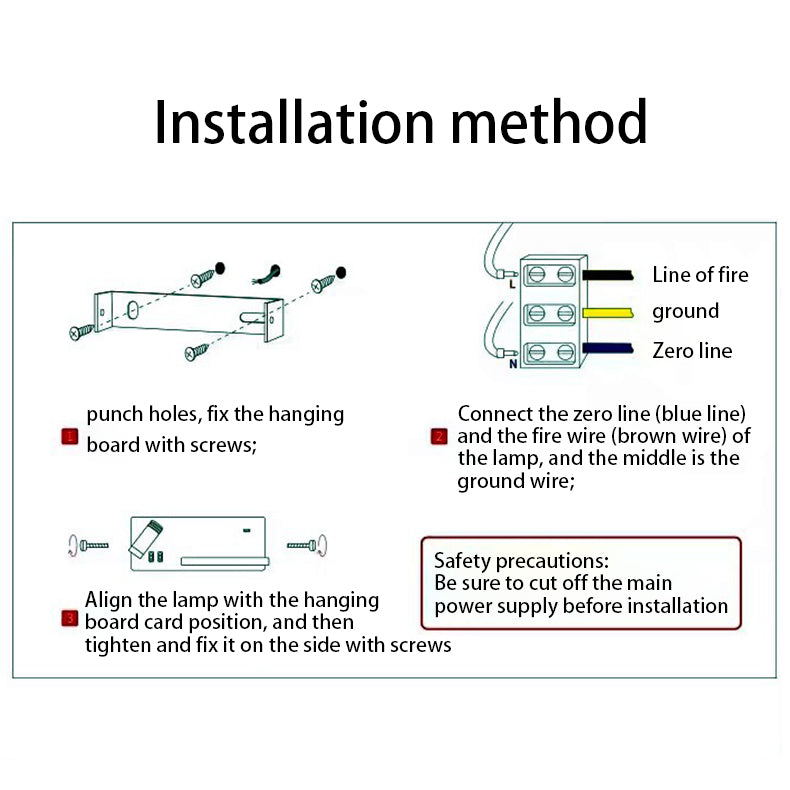 Installation method

L

N

Line of fire

ground

Zero line

1 punch holes, fix the hanging board with screws;

2 Connect the zero line (blue line) and the fire wire (brown wire) of the lamp, and the middle is the ground wire;

3 Align the lamp with the hanging board card position, and then tighten and fix it on the side with screws

Safety precautions:
Be sure to cut off the main power supply before installation