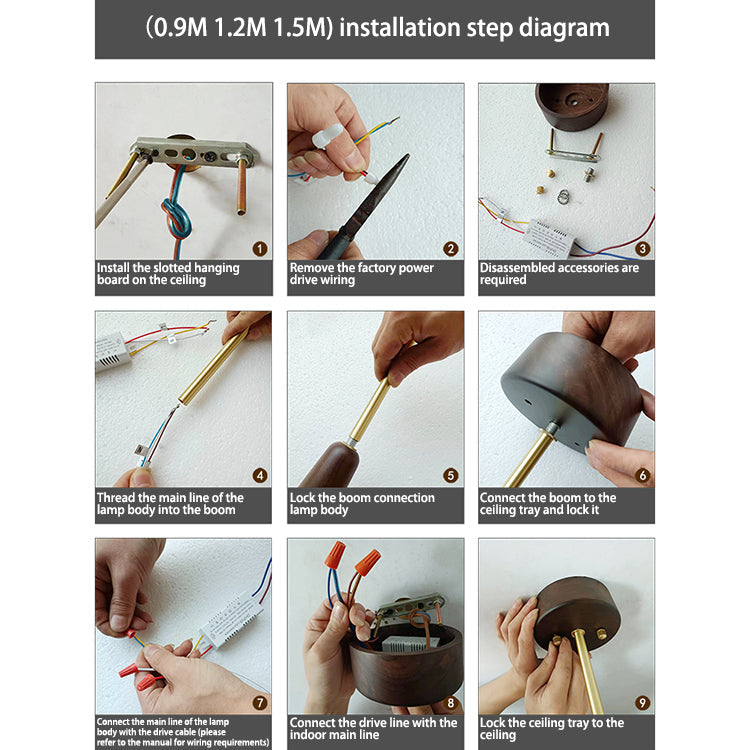 (0.9M 1.2M 1.5M) installation step diagram

1
Install the slotted hanging board on the ceiling

2
Remove the factory power drive wiring

3
Disassembled accessories are required

4
Thread the main line of the lamp body into the boom

5
Lock the boom connection lamp body

6
Connect the boom to the ceiling tray and lock it

7
Connect the main line of the lamp body with the drive cable (please refer to the manual for wiring requirements)

8
Connect the drive line with the indoor main line

9
Lock the ceiling tray to the ceiling