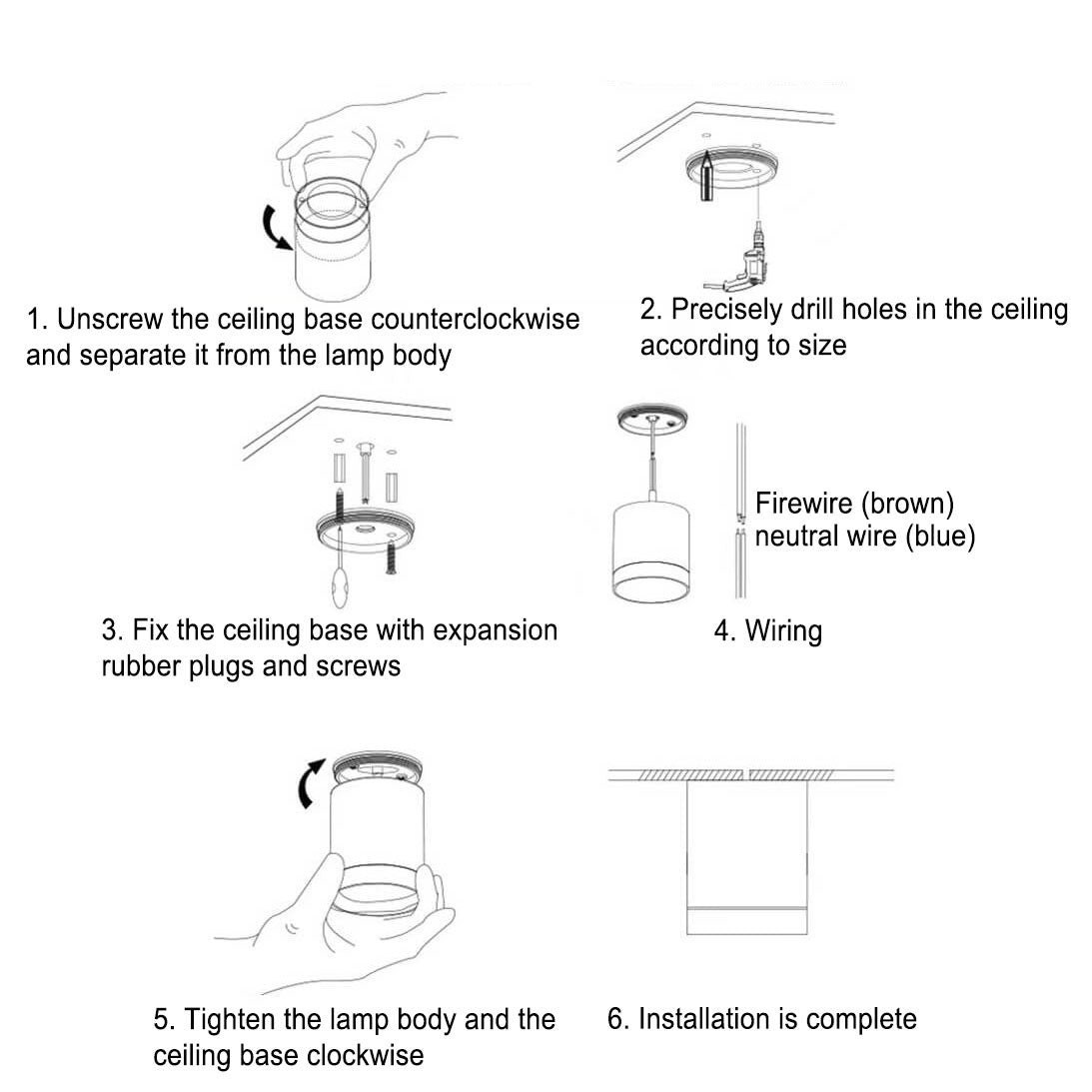 1. Unscrew the ceiling base counterclockwise and separate it from the lamp body

2. Precisely drill holes in the ceiling according to size

3. Fix the ceiling base with expansion rubber plugs and screws

Firewire (brown)
neutral wire (blue)

4. Wiring

5. Tighten the lamp body and the ceiling base clockwise

6. Installation is complete