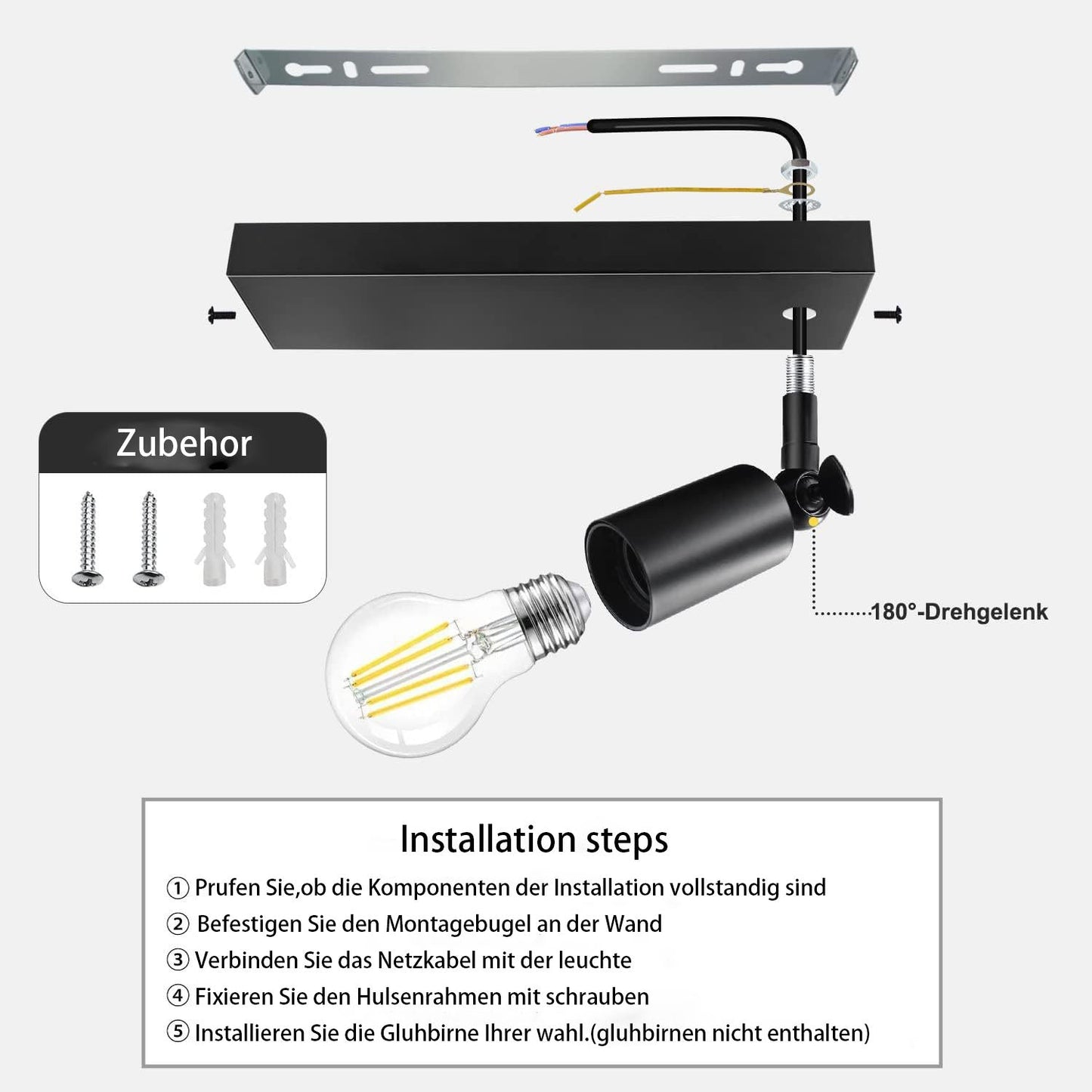 Zubehor

180°-Drehgelenk

Installation steps

① Prufen Sie,ob die Komponenten der Installation vollstandig sind
② Befestigen Sie den Montagebugel an der Wand
③ Verbinden Sie das Netzkabel mit der leuchte
④ Fixieren Sie den Hulsenrahmen mit schrauben
⑤ Installieren Sie die Gluhbirne Ihrer wahl.(gluhbirnen nicht enthalten)