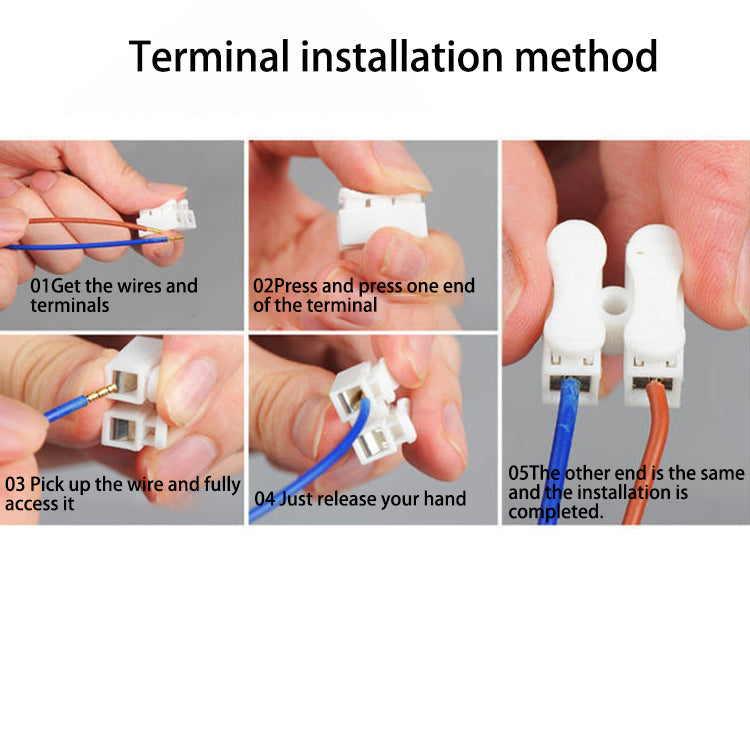 Terminal installation method

01Get the wires and terminals

02Press and press one end of the terminal

03 Pick up the wire and fully access it

04 Just release your hand

05The other end is the same and the installation is completed.