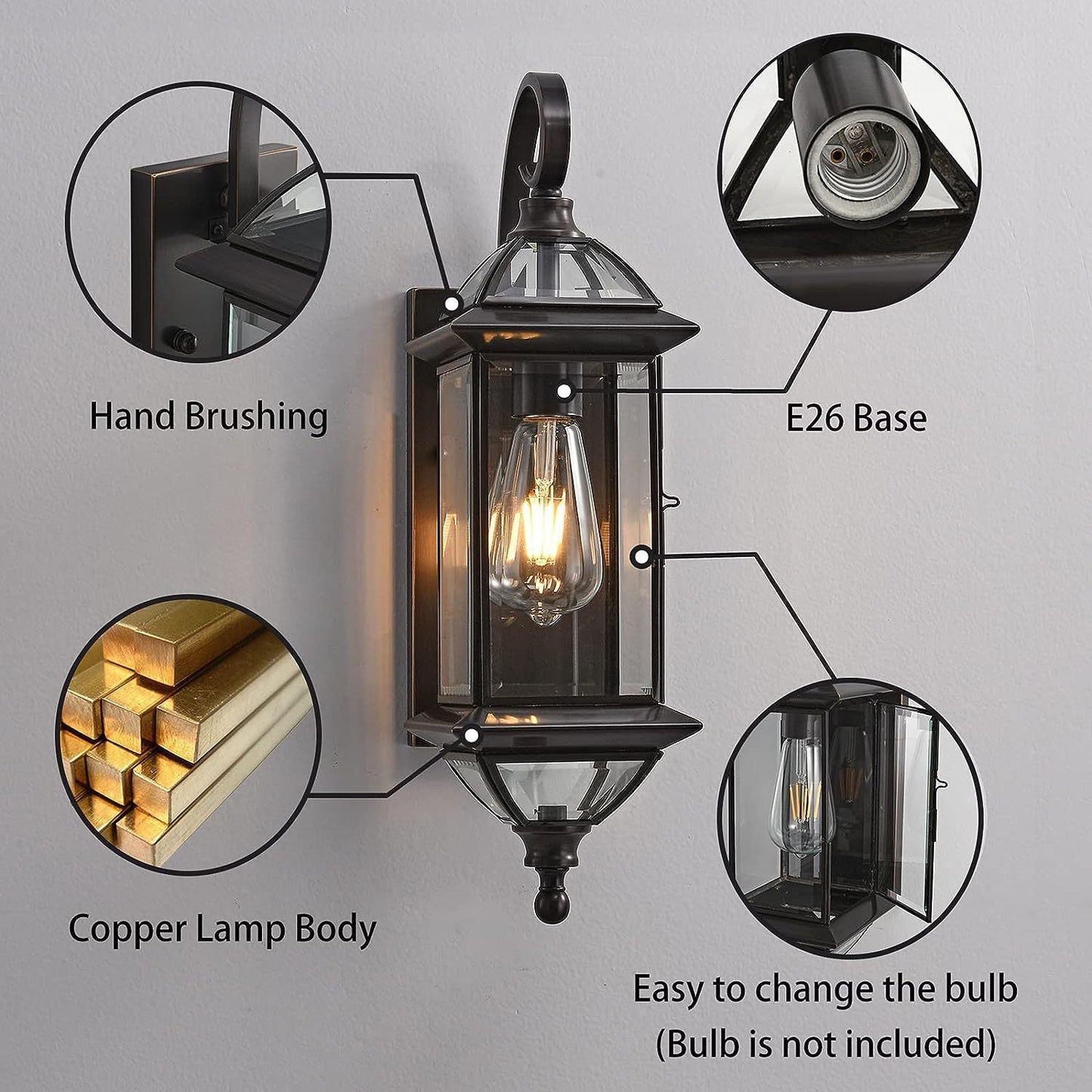 Hand Brushing

E26 Base

Copper Lamp Body

Easy to change the bulb
(Bulb is not included)